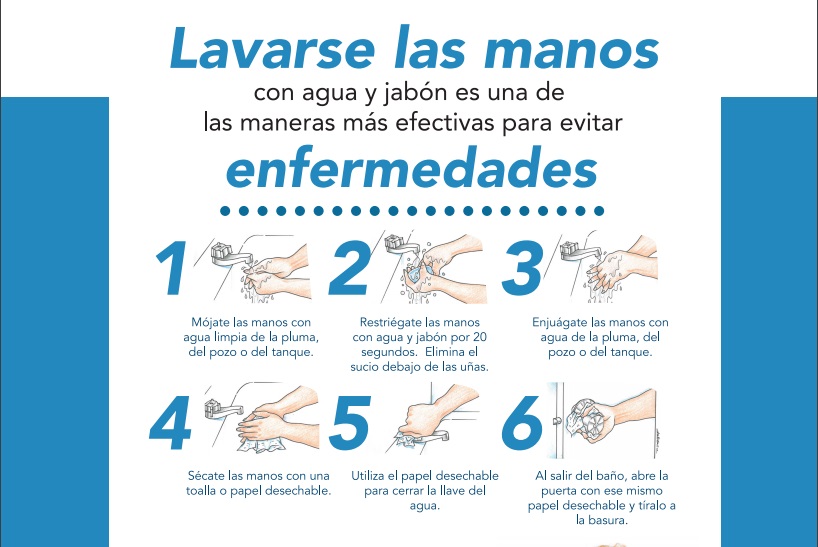 Lavarse las manos
con agua y jabón es una de las maneras más efectivas para evitar
enfermedades

1
Mójate las manos con agua limpia de la pluma, del pozo o del tanque.

2
Restriégate las manos con agua y jabón por 20 segundos. Elimina el sucio debajo de las uñas.

3
Enjuágate las manos con agua de la pluma, del pozo o del tanque.

4
Sécate las manos con una toalla o papel desechable.

5
Utiliza el papel desechable para cerrar la llave del agua.

6
Al salir del baño, abre la puerta con ese mismo papel desechable y tíralo a la basura.